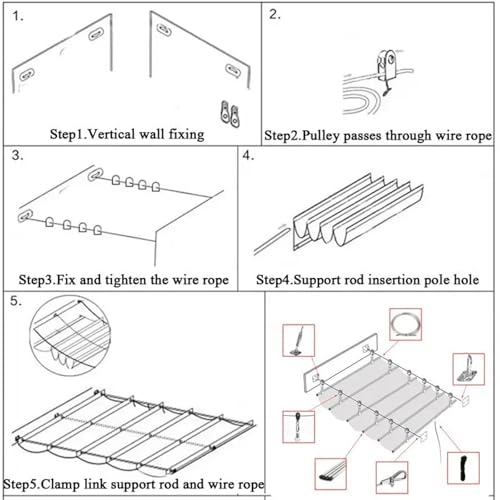 1.

Step1.Vertical wall fixing

2.

Step2.Pulley passes through wire rope

3.

Step3.Fix and tighten the wire rope

4.

Step4.Support rod insertion pole hole

5.

Step5.Clamp link support rod and wire rope