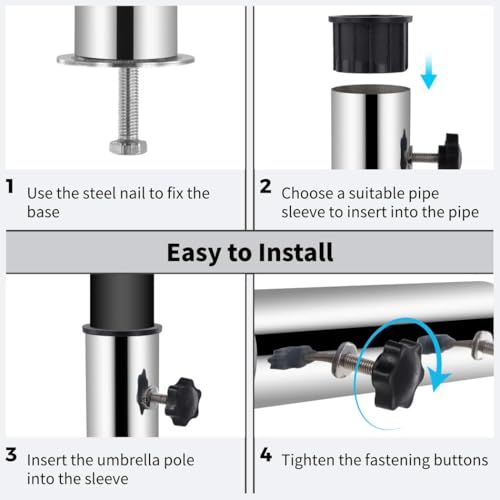 1 Use the steel nail to fix the base

2 Choose a suitable pipe sleeve to insert into the pipe

Easy to Install

3 Insert the umbrella pole into the sleeve

4 Tighten the fastening buttons