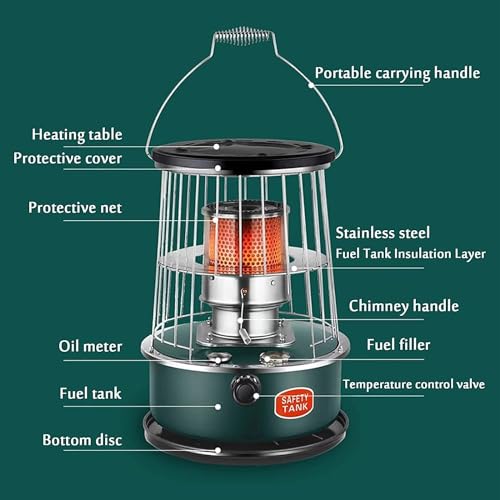 Portable carrying handle

Heating table

Protective cover

Protective net

Stainless steel
Fuel Tank Insulation Layer

Chimney handle

Oil meter

Fuel filler

Temperature control valve

Fuel tank

SAFETY TANK

Bottom disc