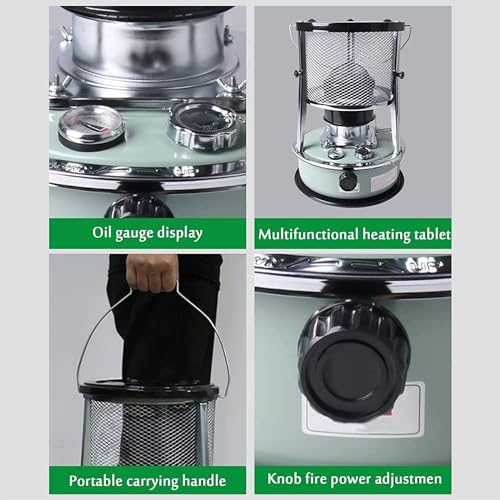 Oil gauge display

Multifunctional heating tablet

Portable carrying handle

Knob fire power adjustmen