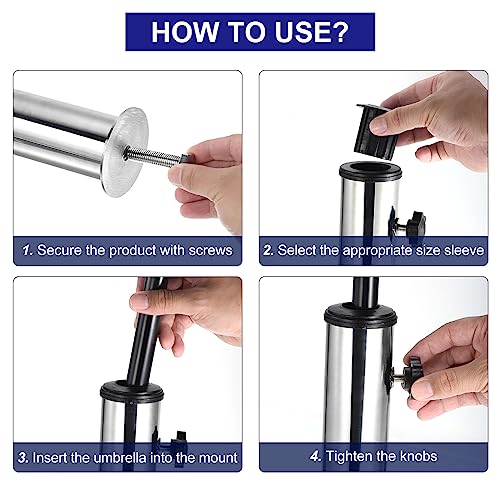 HOW TO USE?

1. Secure the product with screws

2. Select the appropriate size sleeve

3. Insert the umbrella into the mount

4. Tighten the knobs