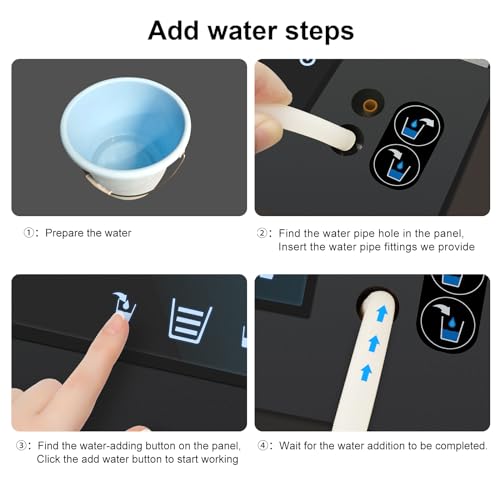 Add water steps

①: Prepare the water

②: Find the water pipe hole in the panel, Insert the water pipe fittings we provide

③: Find the water-adding button on the panel, Click the add water button to start working

④: Wait for the water addition to be completed.