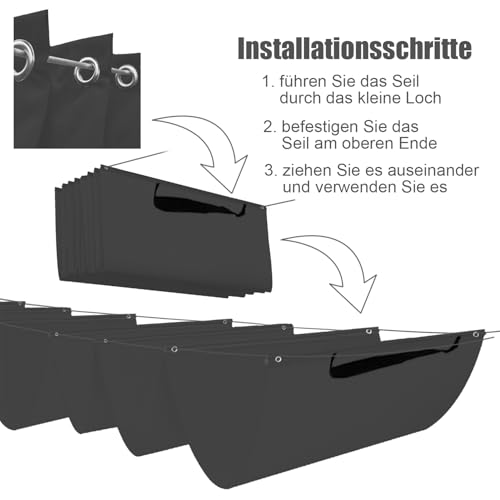 Installationsschritte

1. führen Sie das Seil durch das kleine Loch

2. befestigen Sie das Seil am oberen Ende

3. ziehen Sie es auseinander und verwenden Sie es