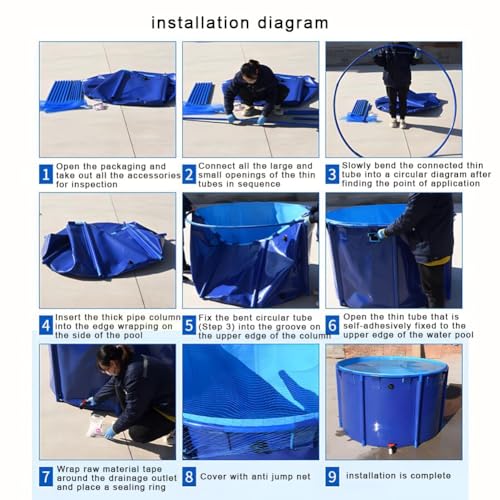 installation diagram

1 Open the packaging and take out all the accessories for inspection

2 Connect all the large and small openings of the thin tubes in sequence

3 Slowly bend the connected thin tube into a circular diagram after finding the point of application

4 Insert the thick pipe column into the edge wrapping on the side of the pool

5 Fix the bent circular tube (Step 3) into the groove on the upper edge of the column

6 Open the thin tube that is self-adhesively fixed to the upper edge of the water pool

7 Wrap raw material tape around the drainage outlet and place a sealing ring

8 Cover with anti jump net

9 installation is complete