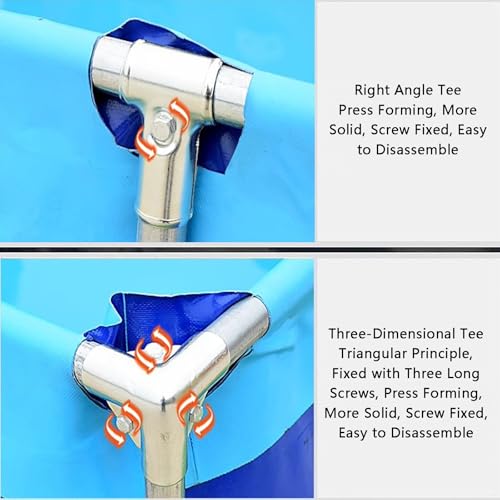 Right Angle Tee
Press Forming, More Solid, Screw Fixed, Easy to Disassemble

Three-Dimensional Tee
Triangular Principle, Fixed with Three Long Screws, Press Forming, More Solid, Screw Fixed, Easy to Disassemble