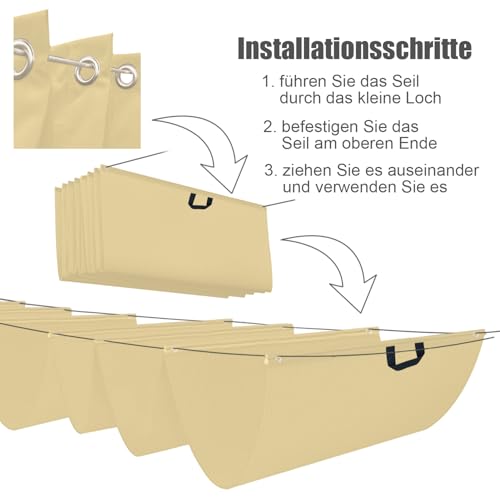 Installationsschritte

1. führen Sie das Seil durch das kleine Loch

2. befestigen Sie das Seil am oberen Ende

3. ziehen Sie es auseinander und verwenden Sie es