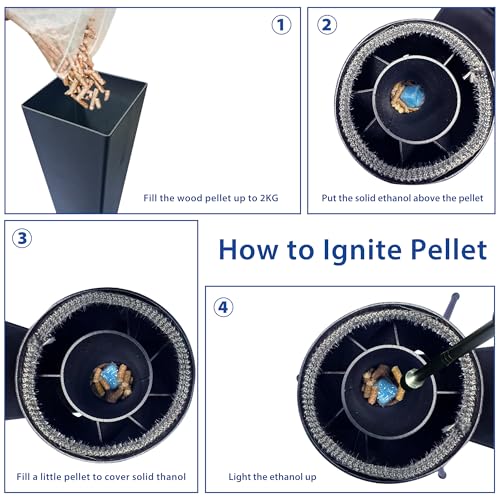 1

Fill the wood pellet up to 2KG

2

Put the solid ethanol above the pellet

3

Fill a little pellet to cover solid thanol

How to Ignite Pellet

4

Light the ethanol up