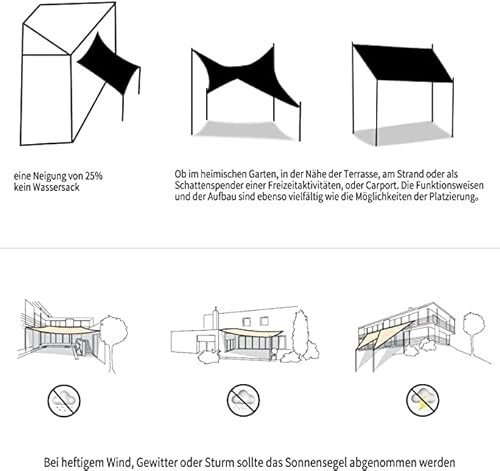 eine Neigung von 25%
kein Wassersack

Ob im heimischen Garten, in der Nähe der Terrasse, am Strand oder als Schattenspender einer Freizeitaktivitäten, oder Carport. Die Funktionsweisen und der Aufbau sind ebenso vielfältig wie die Möglichkeiten der Platzierung。

Bei heftigem Wind, Gewitter oder Sturm sollte das Sonnensegel abgenommen werden