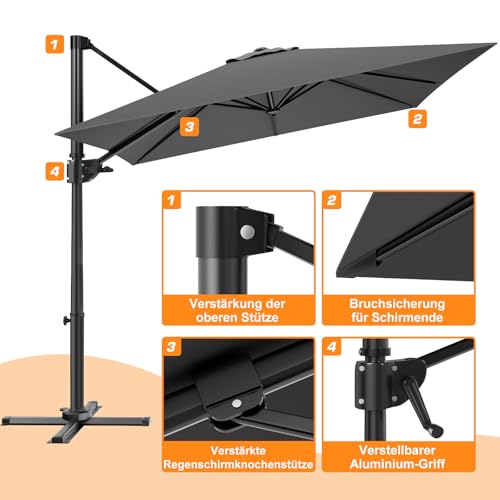 1

3

2

4

1
Verstärkung der oberen Stütze

2
Bruchsicherung für Schirmende

3
Verstärkte Regenschirmknochenstütze

4
Verstellbarer Aluminium-Griff