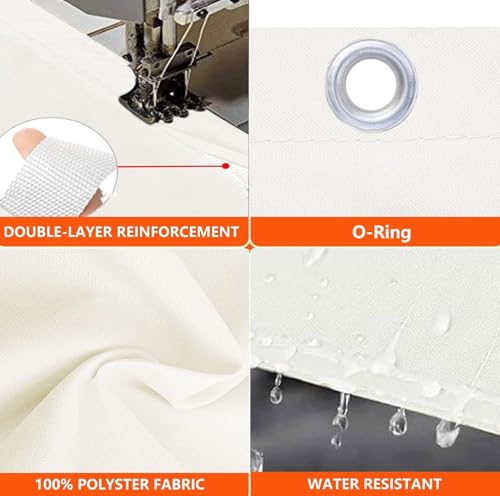 DOUBLE-LAYER REINFORCEMENT

O-Ring

100% POLYSTER FABRIC

WATER RESISTANT