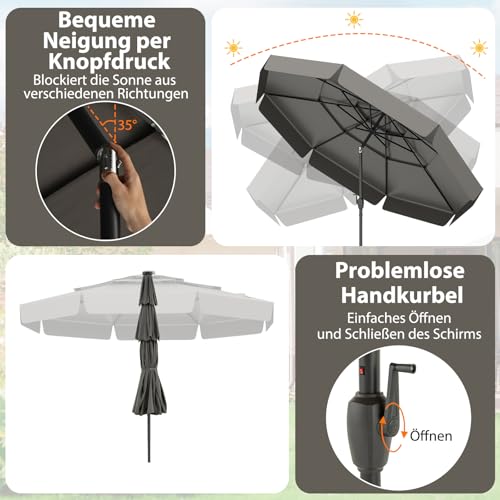 Bequeme Neigung per Knopfdruck

Blockiert die Sonne aus verschiedenen Richtungen

35°

Problemlose Handkurbel

Einfaches Öffnen und Schließen des Schirms

Öffnen