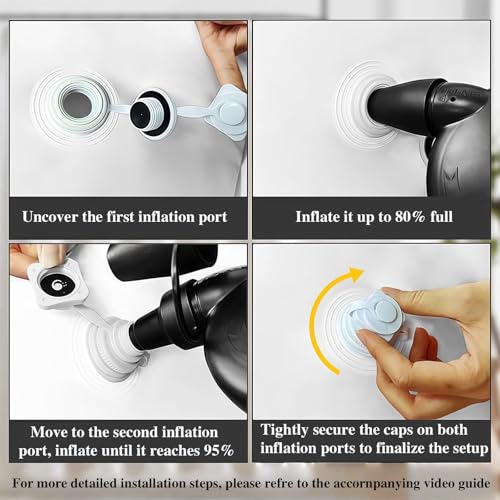 Uncover the first inflation port

Inflate it up to 80% full

Move to the second inflation port, inflate until it reaches 95%

Tightly secure the caps on both inflation ports to finalize the setup

For more detailed installation steps, please refre to the accornpanying video guide