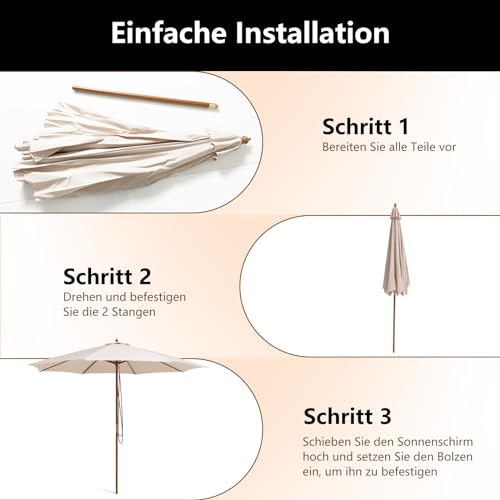 Einfache Installation

Schritt 1
Bereiten Sie alle Teile vor

Schritt 2
Drehen und befestigen Sie die 2 Stangen

Schritt 3
Schieben Sie den Sonnenschirm hoch und setzen Sie den Bolzen ein, um ihn zu befestigen