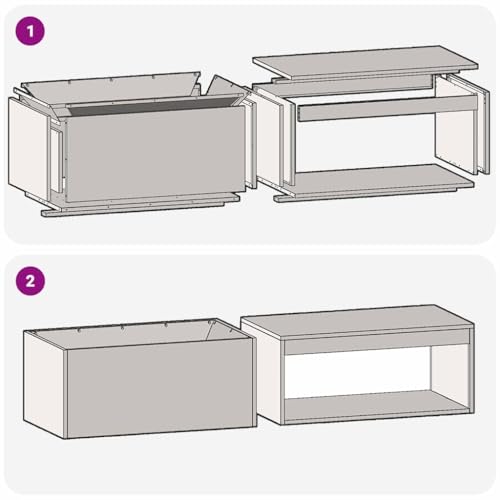 1

2