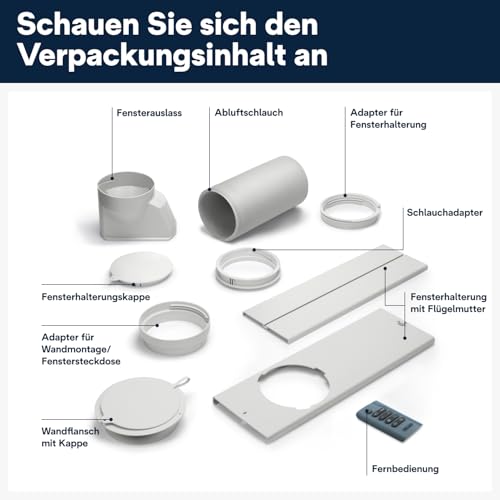 Schauen Sie sich den Verpackungsinhalt an

Fensterauslass

Abluftschlauch

Adapter für Fensterhalterung

Schlauchadapter

Fensterhalterungskappe

Fensterhalterung mit Flügelmutter

Adapter für Wandmontage/ Fenstersteckdose

Wandflansch mit Kappe

Fernbedienung