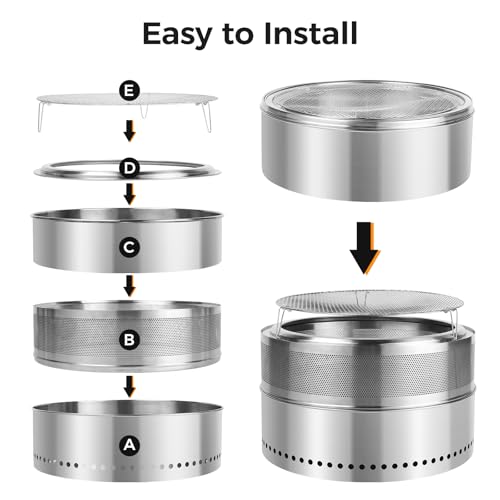 Easy to Install

E

D

C

B

A