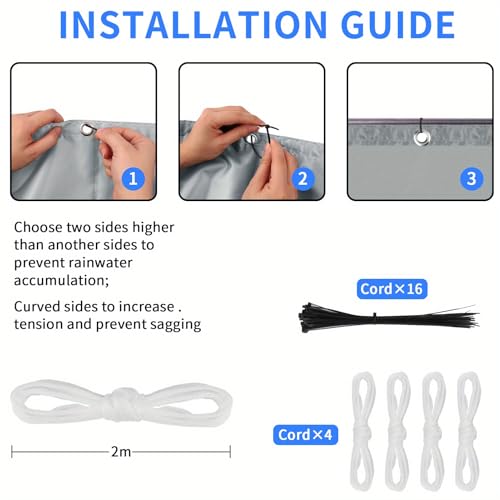 INSTALLATION GUIDE

1

2

3

Choose two sides higher than another sides to prevent rainwater accumulation;

Curved sides to increase . tension and prevent sagging

Cord×16

2m

Cord×4