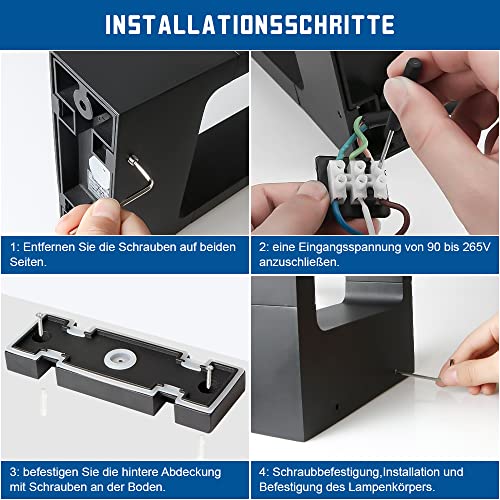 INSTALLATIONSSCHRITTE

1: Entfernen Sie die Schrauben auf beiden Seiten.

2: eine Eingangsspannung von 90 bis 265V anzuschließen.

3: befestigen Sie die hintere Abdeckung mit Schrauben an der Boden.

4: Schraubbefestigung,Installation und Befestigung des Lampenkörpers.