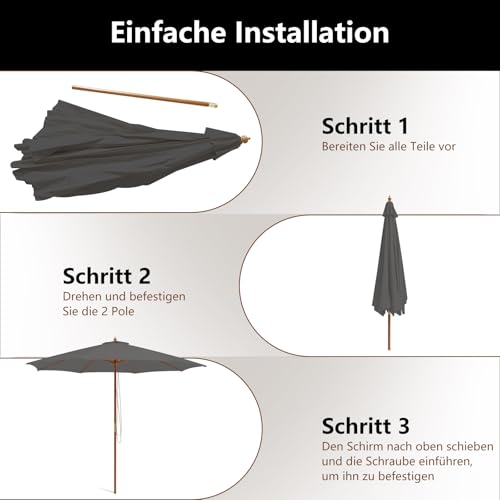 Einfache Installation

Schritt 1
Bereiten Sie alle Teile vor

Schritt 2
Drehen und befestigen Sie die 2 Pole

Schritt 3
Den Schirm nach oben schieben und die Schraube einführen, um ihn zu befestigen