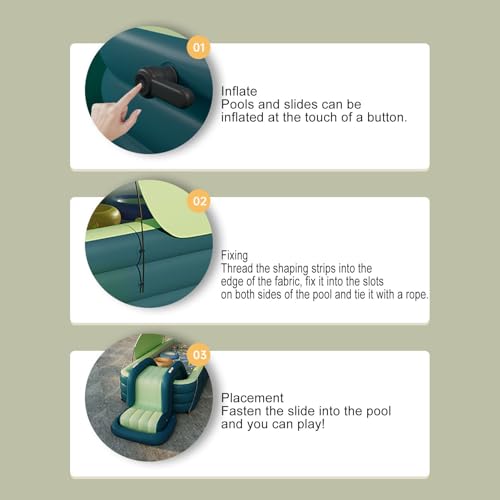 01

Inflate
Pools and slides can be inflated at the touch of a button.

02

Fixing
Thread the shaping strips into the edge of the fabric, fix it into the slots on both sides of the pool and tie it with a rope.

03

Placement
Fasten the slide into the pool and you can play!