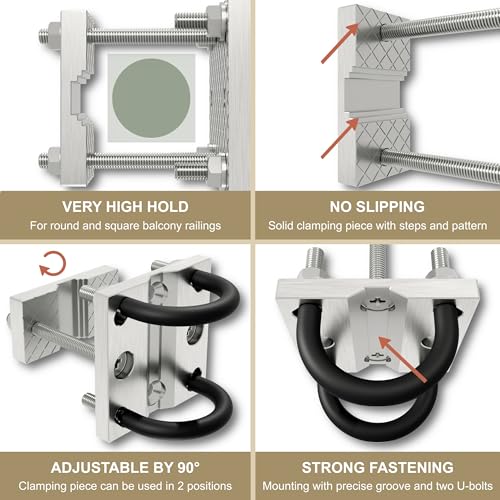 VERY HIGH HOLD
For round and square balcony railings

NO SLIPPING
Solid clamping piece with steps and pattern

ADJUSTABLE BY 90°
Clamping piece can be used in 2 positions

STRONG FASTENING
Mounting with precise groove and two U-bolts