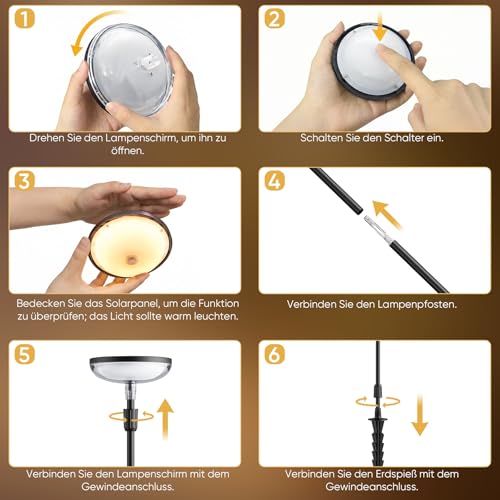 1

Drehen Sie den Lampenschirm, um ihn zu öffnen.

2

Schalten Sie den Schalter ein.

3

Bedecken Sie das Solarpanel, um die Funktion zu überprüfen; das Licht sollte warm leuchten.

4

Verbinden Sie den Lampenpfosten.

5

Verbinden Sie den Lampenschirm mit dem Gewindeanschluss.

6

Verbinden Sie den Erdspieß mit dem Gewindeanschluss.