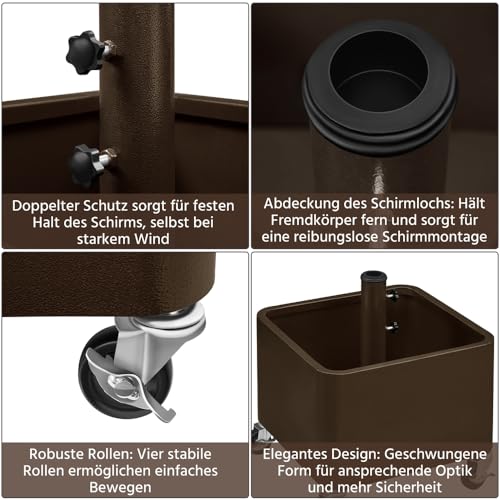 Doppelter Schutz sorgt für festen Halt des Schirms, selbst bei starkem Wind

Abdeckung des Schirmlochs: Hält Fremdkörper fern und sorgt für eine reibungslose Schirmmontage

Robuste Rollen: Vier stabile Rollen ermöglichen einfaches Bewegen

Elegantes Design: Geschwungene Form für ansprechende Optik und mehr Sicherheit