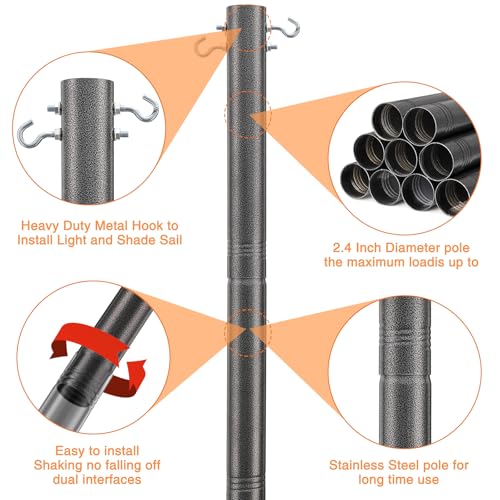 Heavy Duty Metal Hook to Install Light and Shade Sail

2.4 Inch Diameter pole the maximum loadis up to

Easy to install Shaking no falling off dual interfaces

Stainless Steel pole for long time use