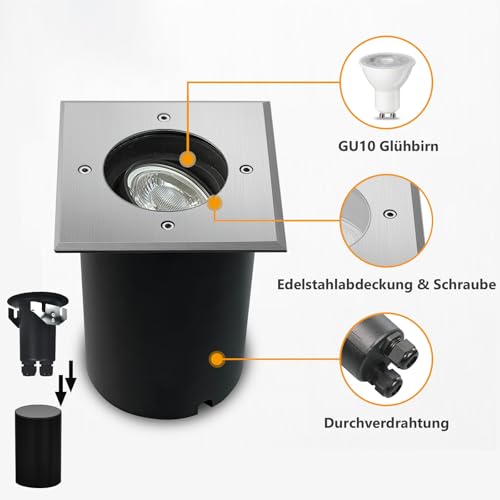 GU10 Glühbirn

Edelstahlabdeckung & Schraube

Durchverdrahtung