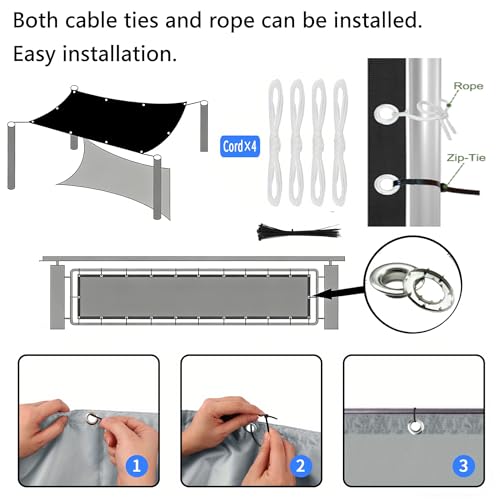 Both cable ties and rope can be installed.
Easy installation.

Cord×4

Rope

Zip-Tie

1

2

3