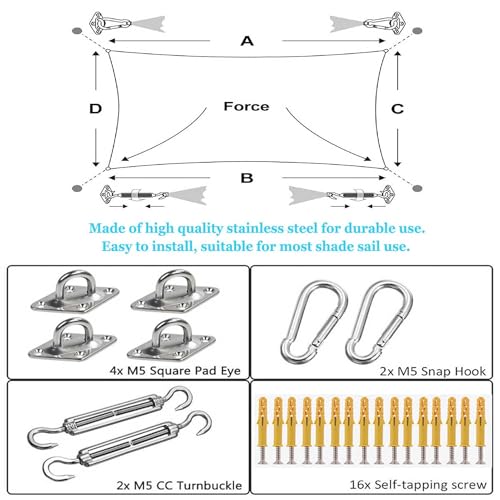 A

D

Force

C

B

Made of high quality stainless steel for durable use.
Easy to install, suitable for most shade sail use.

4x M5 Square Pad Eye

2x M5 Snap Hook

2x M5 CC Turnbuckle

16x Self-tapping screw