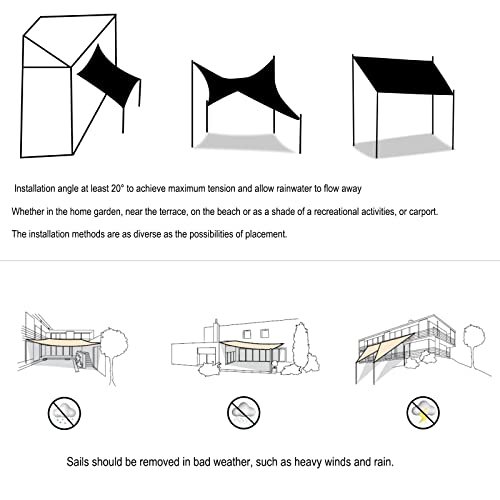 Installation angle at least 20° to achieve maximum tension and allow rainwater to flow away

Whether in the home garden, near the terrace, on the beach or as a shade of a recreational activities, or carport.

The installation methods are as diverse as the possibilities of placement.

Sails should be removed in bad weather, such as heavy winds and rain.