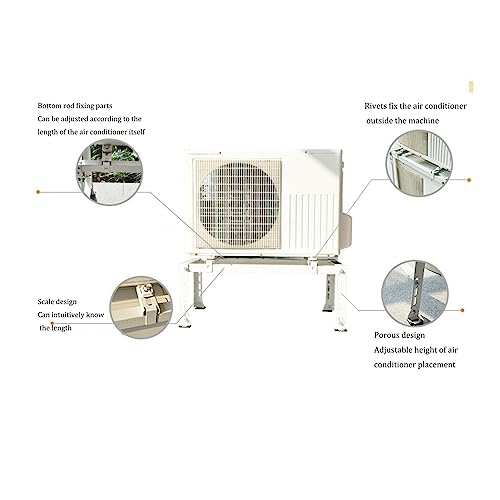 Bottom rod fixing parts
Can be adjusted according to the length of the air conditioner itself

Rivets fix the air conditioner outside the machine

Scale design
Can intuitively know the length

Porous design
Adjustable height of air conditioner placement