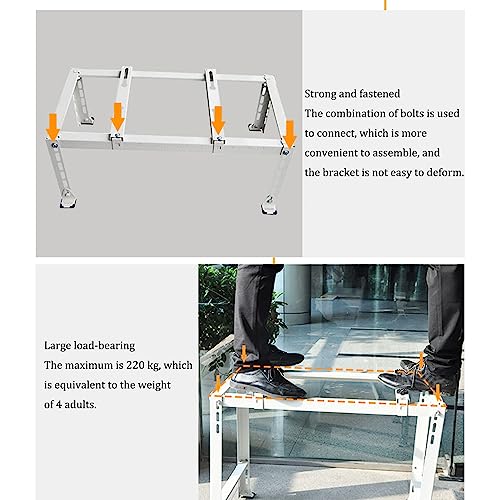 Strong and fastened
The combination of bolts is used to connect, which is more convenient to assemble, and the bracket is not easy to deform.

Large load-bearing
The maximum is 220 kg, which is equivalent to the weight of 4 adults.