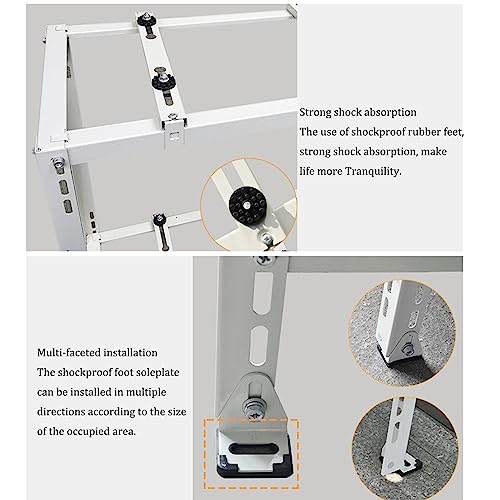 Strong shock absorption
The use of shockproof rubber feet, strong shock absorption, make life more Tranquility.

Multi-faceted installation
The shockproof foot soleplate can be installed in multiple directions according to the size of the occupied area.