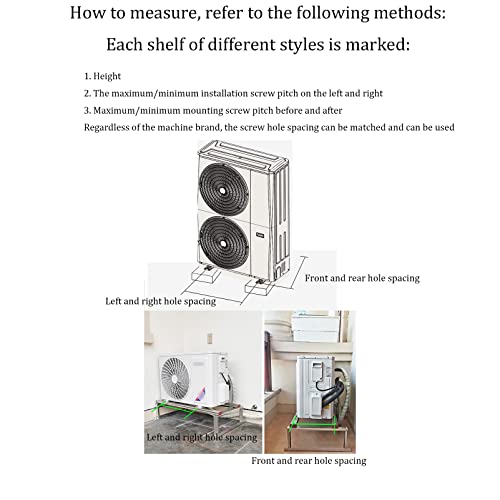 How to measure, refer to the following methods:

Each shelf of different styles is marked:

1. Height
2. The maximum/minimum installation screw pitch on the left and right
3. Maximum/minimum mounting screw pitch before and after
Regardless of the machine brand, the screw hole spacing can be matched and can be used

Front and rear hole spacing

Left and right hole spacing

Left and right hole spacing

Front and rear hole spacing