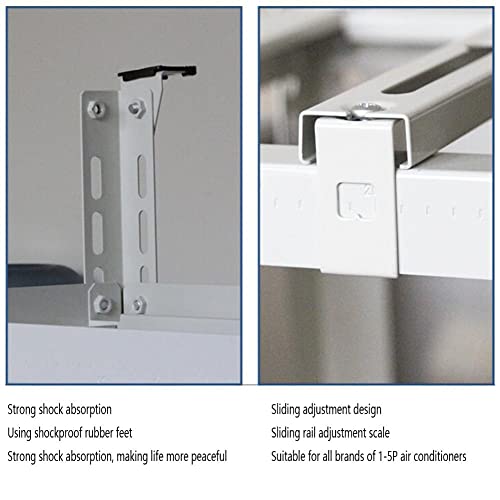 Strong shock absorption
Using shockproof rubber feet
Strong shock absorption, making life more peaceful

Sliding adjustment design
Sliding rail adjustment scale
Suitable for all brands of 1-5P air conditioners