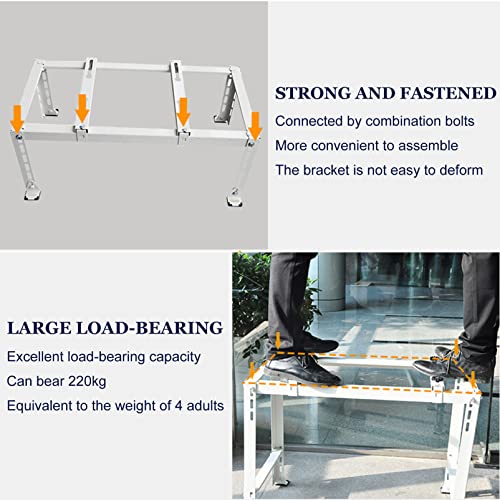 STRONG AND FASTENED
Connected by combination bolts
More convenient to assemble
The bracket is not easy to deform

LARGE LOAD-BEARING
Excellent load-bearing capacity
Can bear 220kg
Equivalent to the weight of 4 adults