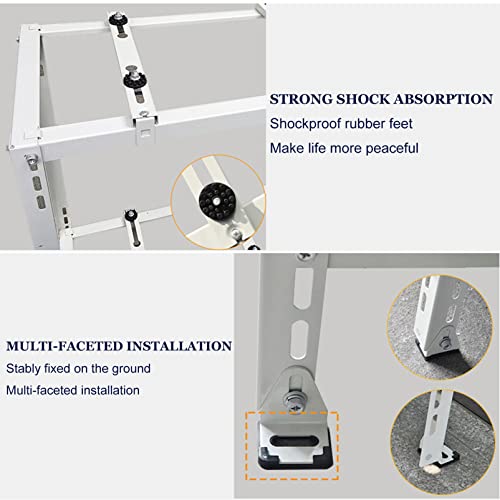 STRONG SHOCK ABSORPTION

Shockproof rubber feet

Make life more peaceful

MULTI-FACETED INSTALLATION

Stably fixed on the ground

Multi-faceted installation