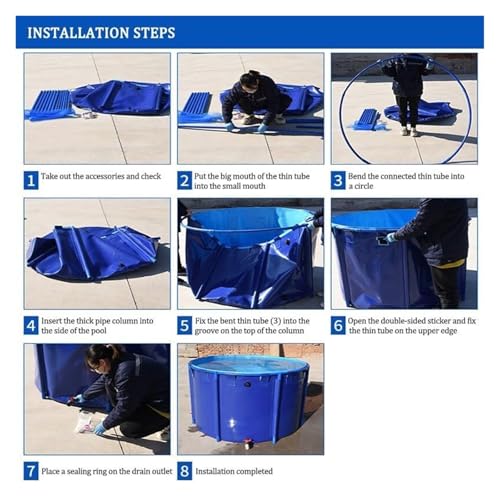 INSTALLATION STEPS

1 Take out the accessories and check

2 Put the big mouth of the thin tube into the small mouth

3 Bend the connected thin tube into a circle

4 Insert the thick pipe column into the side of the pool

5 Fix the bent thin tube (3) into the groove on the top of the column

6 Open the double-sided sticker and fix the thin tube on the upper edge

7 Place a sealing ring on the drain outlet

8 Installation completed